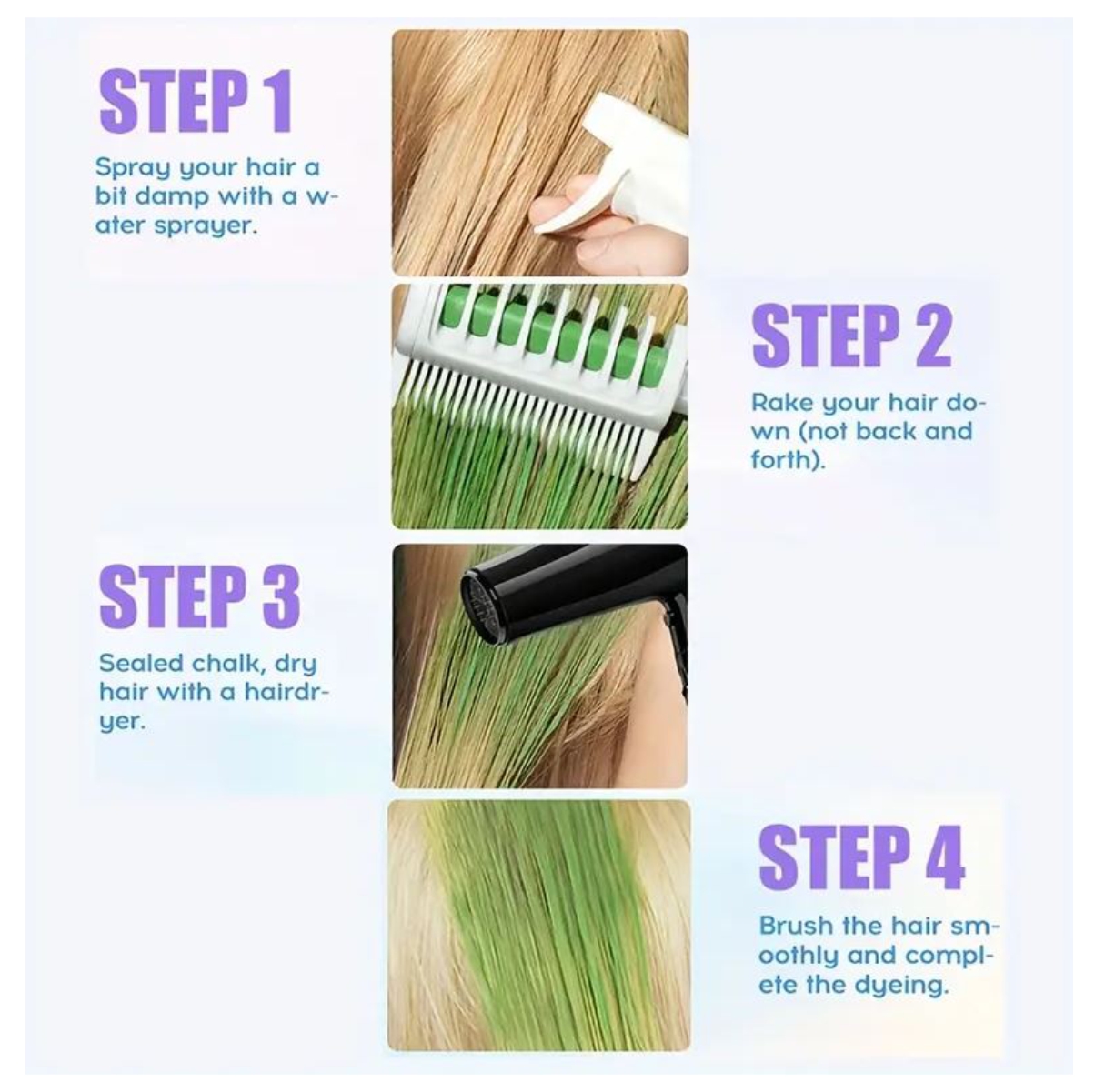 STEP 1

Spray your hair a bit damp with a water sprayer.

STEP 2

Rake your hair down (not back and forth).

STEP 3

Sealed chalk, dry hair with a hairdryer.

STEP 4

Brush the hair smoothly and complete the dyeing.